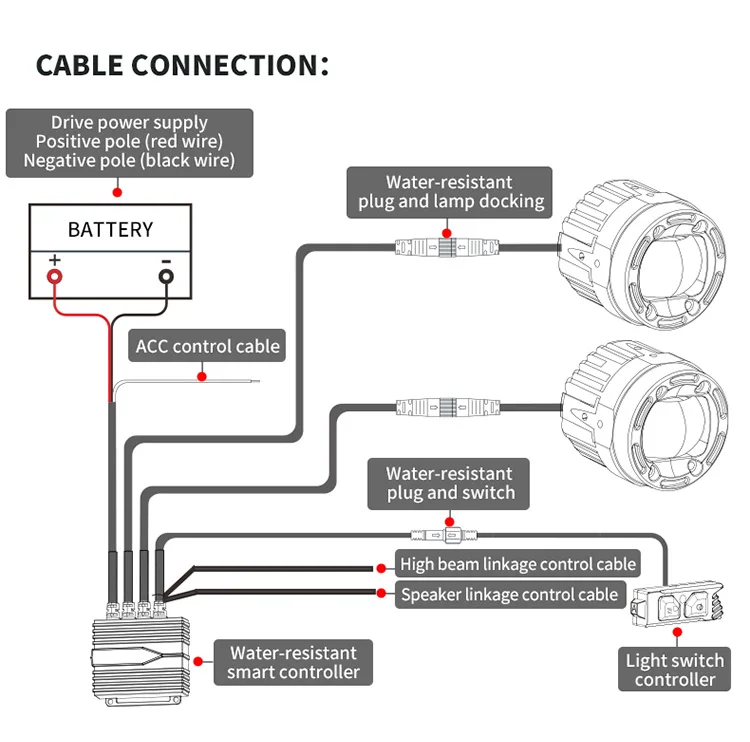 CABLE CONNECTION:

Drive power supply
Positive pole (red wire)
Negative pole (black wire)

BATTERY
+
-

Water-resistant
plug and lamp docking

ACC control cable

Water-resistant
plug and switch

High beam linkage control cable

Speaker linkage control cable

Water-resistant
smart controller

Light switch
controller